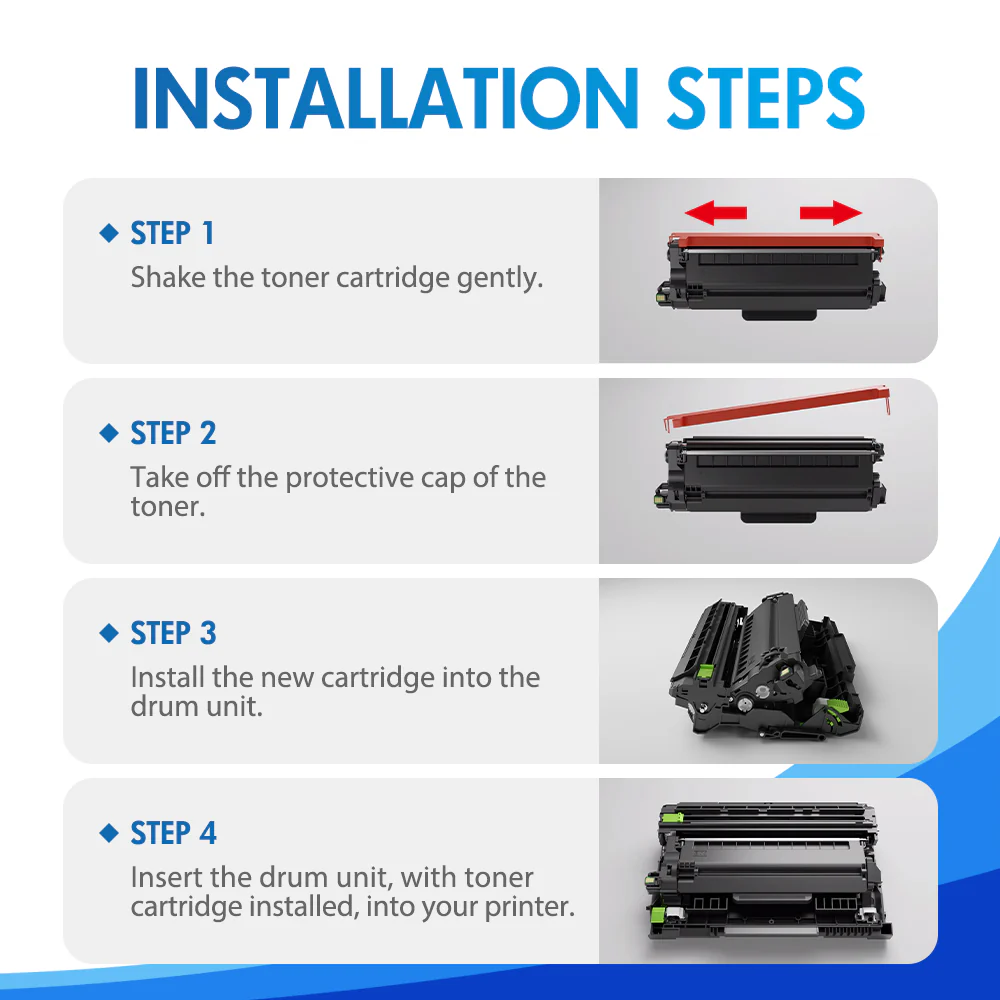 INSTALLATION STEPS

◆ STEP 1
Shake the toner cartridge gently.

◆ STEP 2
Take off the protective cap of the toner.

◆ STEP 3
Install the new cartridge into the drum unit.

◆ STEP 4
Insert the drum unit, with toner cartridge installed, into your printer.